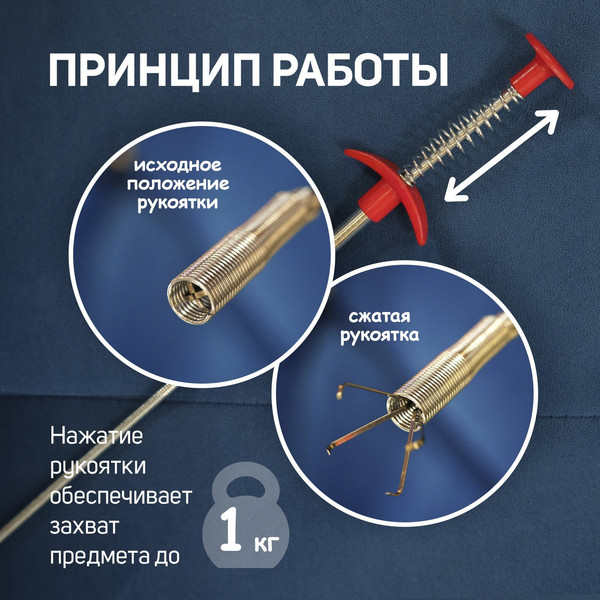 ПРИНЦИП РАБОТЫ

исходное положение рукоятки

сжатая рукоятка

Нажатие рукоятки обеспечивает захват предмета до

1 кг