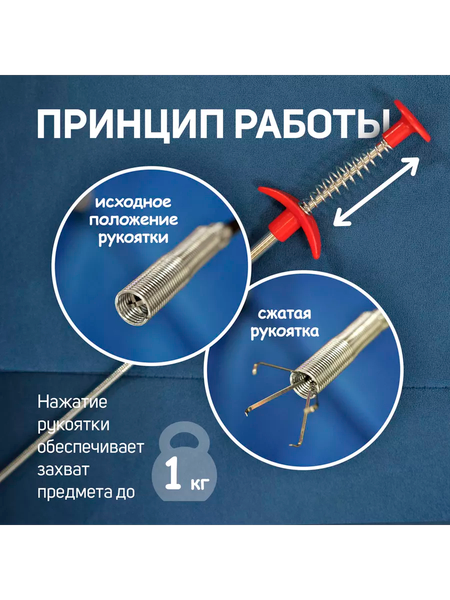 ПРИНЦИП РАБОТЫ

исходное положение рукоятки

сжатая рукоятка

Нажатие рукоятки обеспечивает захват предмета до

1 кг