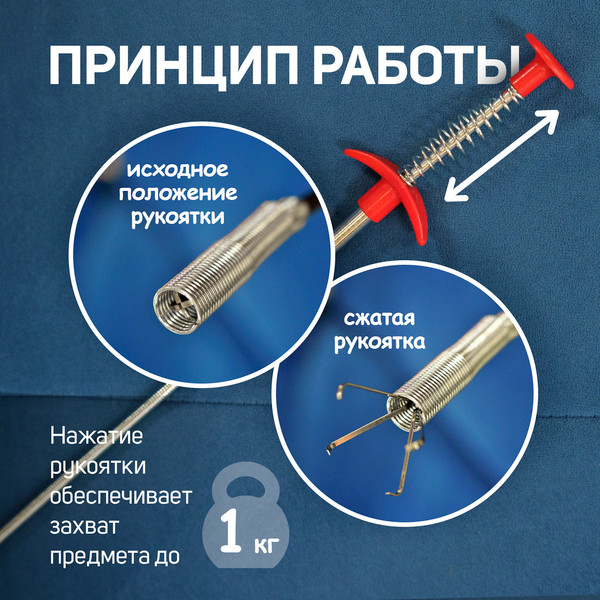 ПРИНЦИП РАБОТЫ

исходное положение рукоятки

сжатая рукоятка

Нажатие рукоятки обеспечивает захват предмета до

1 кг