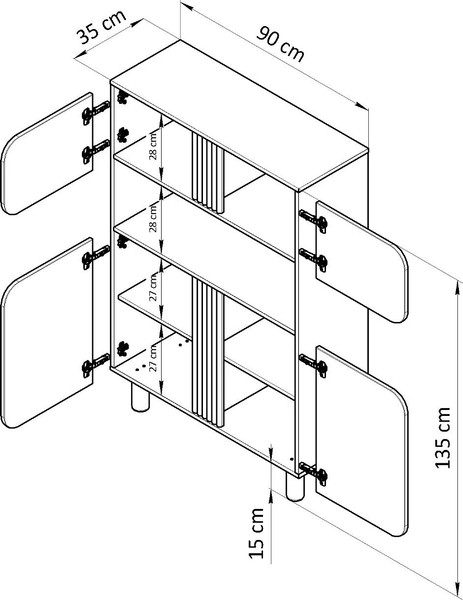 35 cm
90 cm
28 cm
28 cm
27 cm
27 cm
135 cm
15 cm