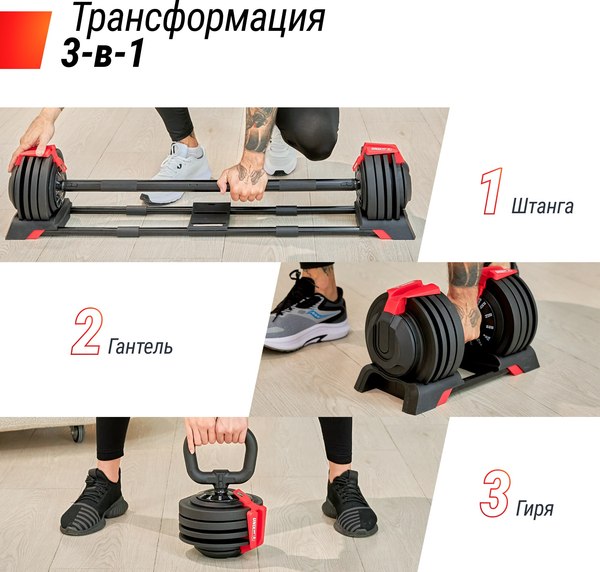 Трансформация
3-в-1

1 Штанга

2 Гантель

3 Гиря