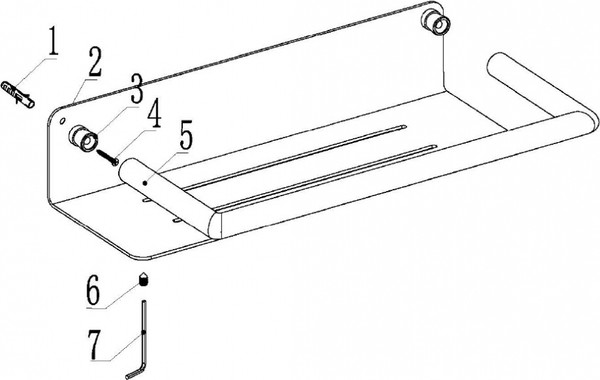 1
2
3
4
5
6
7