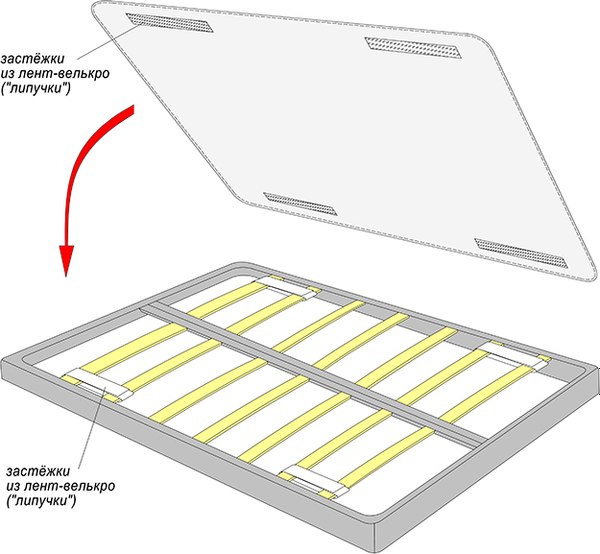 застёжки
из лент-велькро
("липучки")

застёжки
из лент-велькро
("липучки")