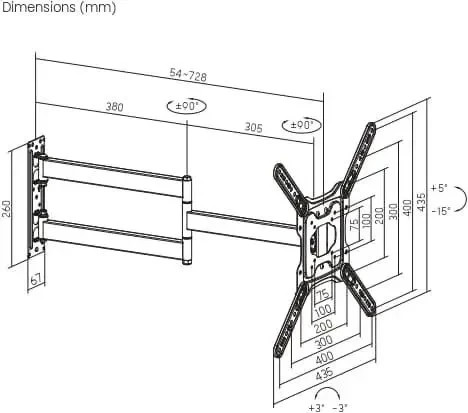 Dimensions (mm)

54~728

380

±90°

305

±90°

260

67

75
100
200
300
400
435

+5°
-15°

75
100
200
300
400
435

+3° -3°