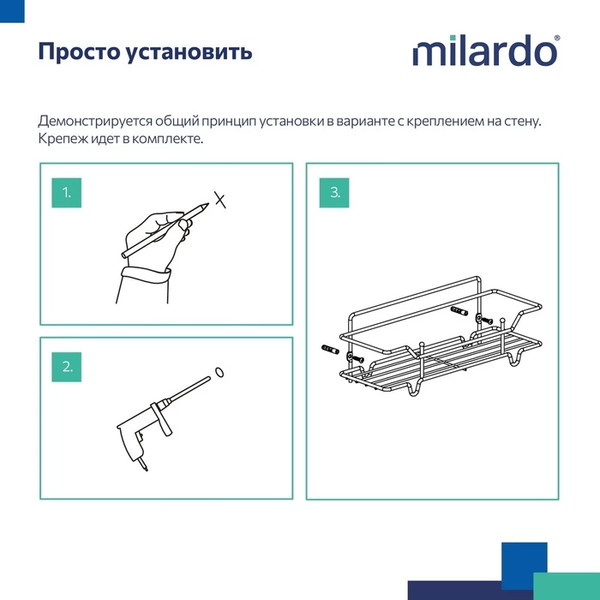 Просто установить

milardo®

Демонстрируется общий принцип установки в варианте с креплением на стену.
Крепеж идет в комплекте.

1.

2.

3.