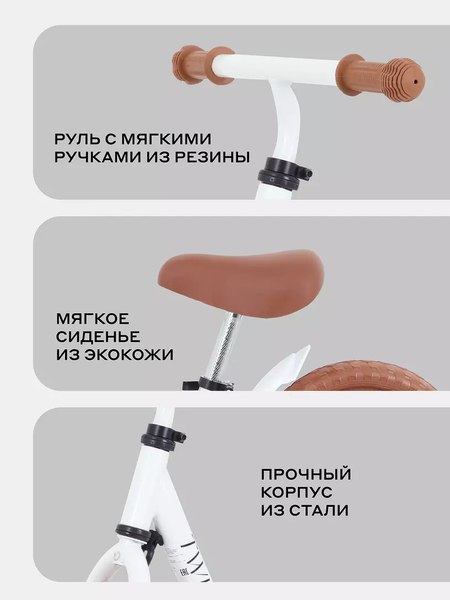 РУЛЬ С МЯГКИМИ РУЧКАМИ ИЗ РЕЗИНЫ

МЯГКОЕ СИДЕНЬЕ ИЗ ЭКОКОЖИ

ПРОЧНЫЙ КОРПУС ИЗ СТАЛИ