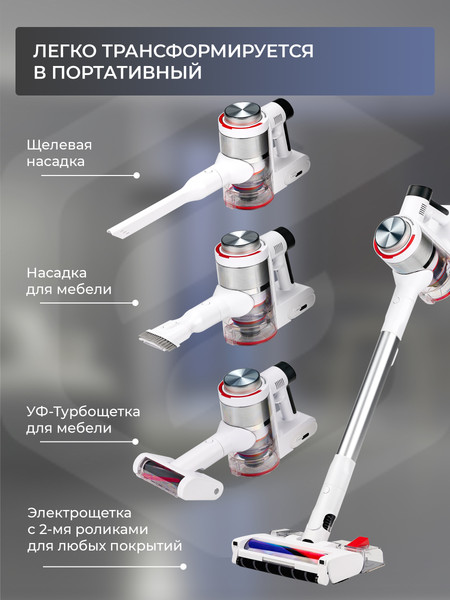 ЛЕГКО ТРАНСФОРМИРУЕТСЯ В ПОРТАТИВНЫЙ

Щелевая насадка

Насадка для мебели

УФ-Турбощетка для мебели

Электрощетка с 2-мя роликами для любых покрытий