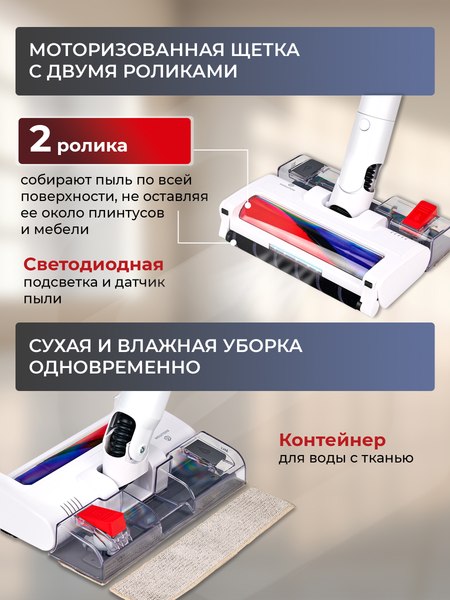 МОТОРИЗОВАННАЯ ЩЕТКА С ДВУМЯ РОЛИКАМИ

2 ролика

собирают пыль по всей поверхности, не оставляя ее около плинтусов и мебели

Светодиодная подсветка и датчик пыли

СУХАЯ И ВЛАЖНАЯ УБОРКА ОДНОВРЕМЕННО

Контейнер для воды с тканью