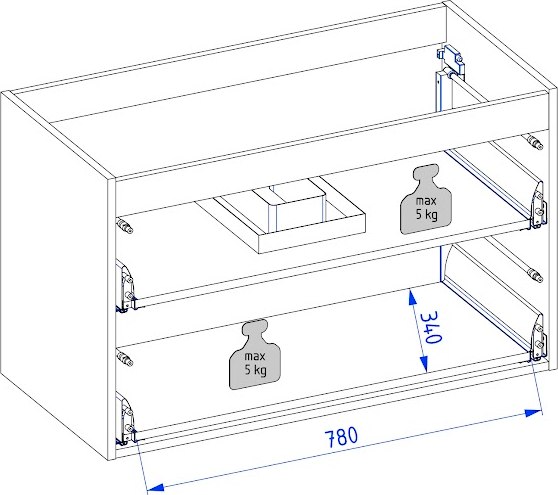 max
5 kg

340

max
5 kg

780