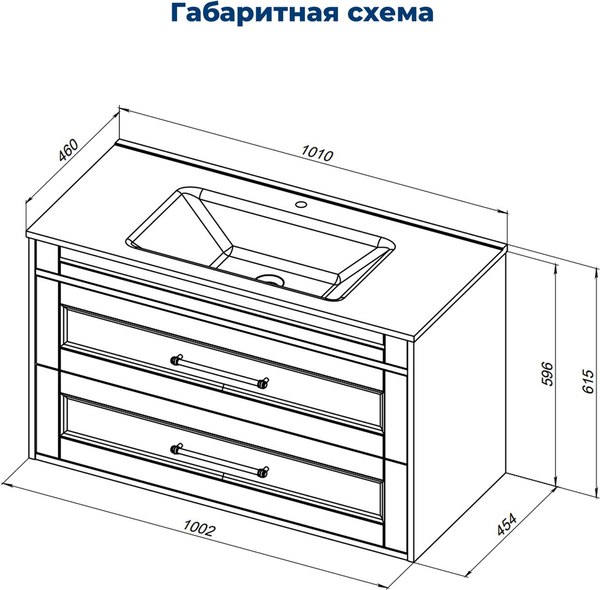 Габаритная схема

460

1010

596

615

1002

454