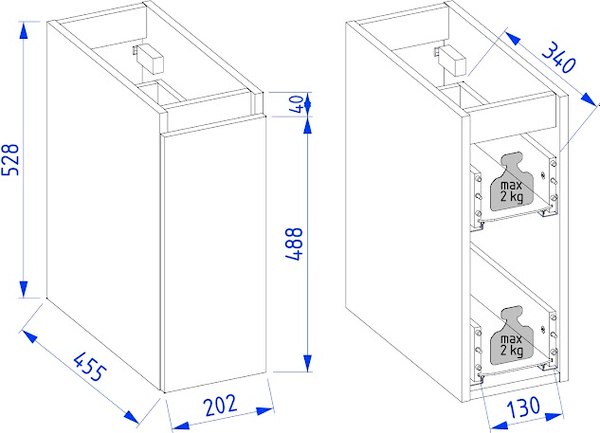 528
40
488
455
202
340
max
2 kg
max
2 kg
130