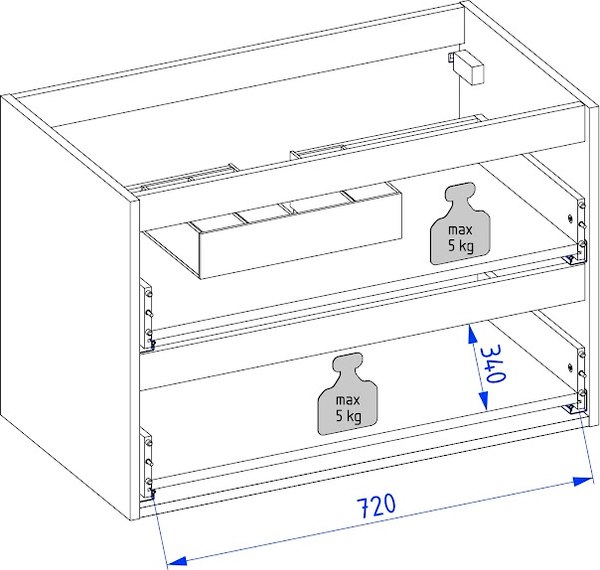 max
5 kg

340

max
5 kg

720