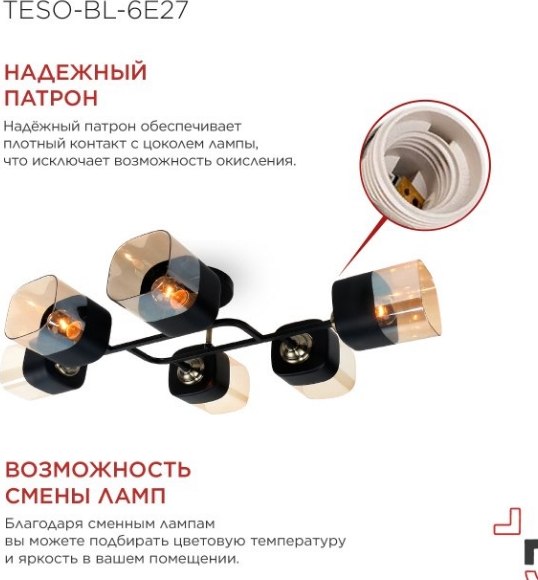 TESO-BL-6E27

НАДЕЖНЫЙ ПАТРОН

Надёжный патрон обеспечивает плотный контакт с цоколем лампы, что исключает возможность окисления.

ВОЗМОЖНОСТЬ СМЕНЫ ЛАМП

Благодаря сменным лампам вы можете подбирать цветовую температуру и яркость в вашем помещении.