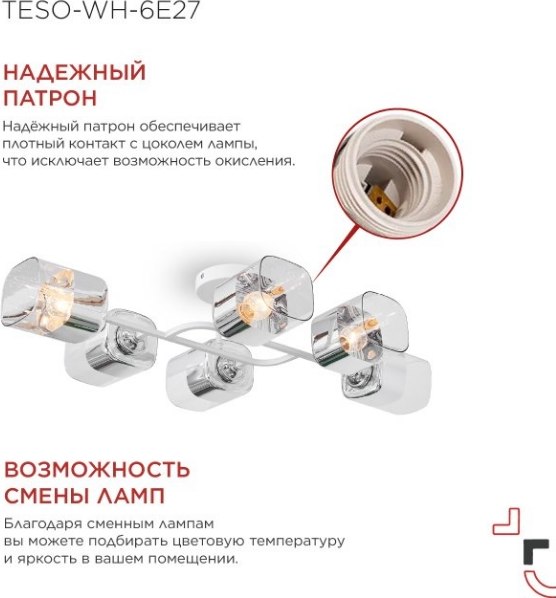 TESO-WH-6E27

НАДЕЖНЫЙ ПАТРОН

Надёжный патрон обеспечивает плотный контакт с цоколем лампы, что исключает возможность окисления.

ВОЗМОЖНОСТЬ СМЕНЫ ЛАМП

Благодаря сменным лампам вы можете подбирать цветовую температуру и яркость в вашем помещении.