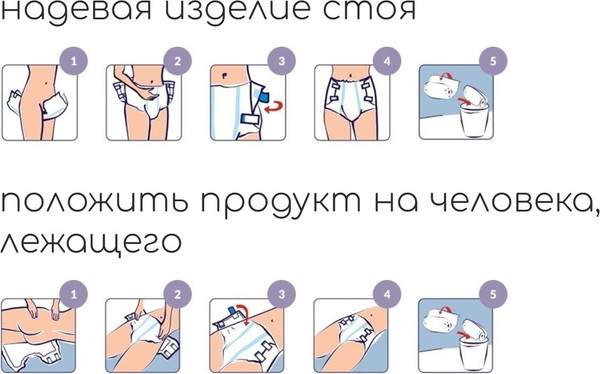 надевая изделие стоя

1 2 3 4 5

положить продукт на человека, лежащего

1 2 3 4 5