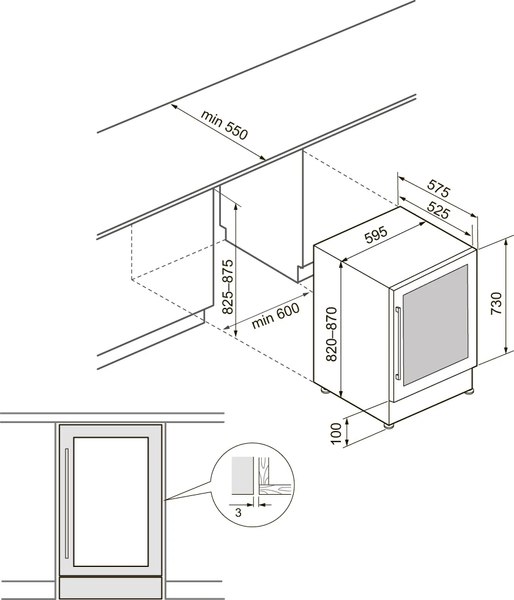 min 550
575
525
595
825–875
min 600
820–870
730
100
3