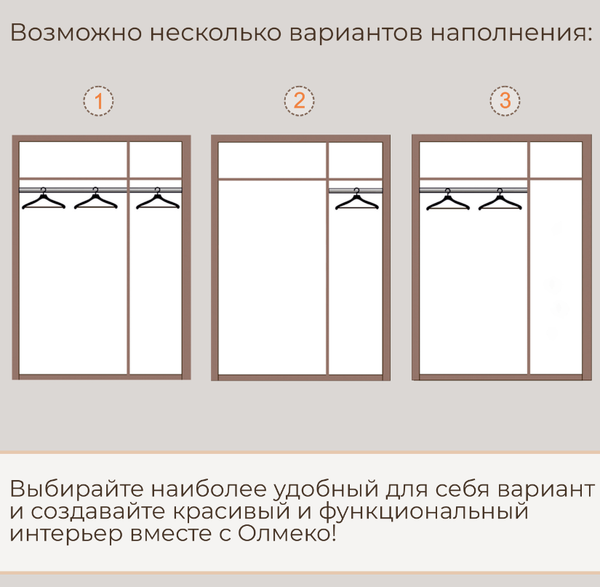 Возможно несколько вариантов наполнения:

1

2

3

Выбирайте наиболее удобный для себя вариант и создавайте красивый и функциональный интерьер вместе с Олмеко!