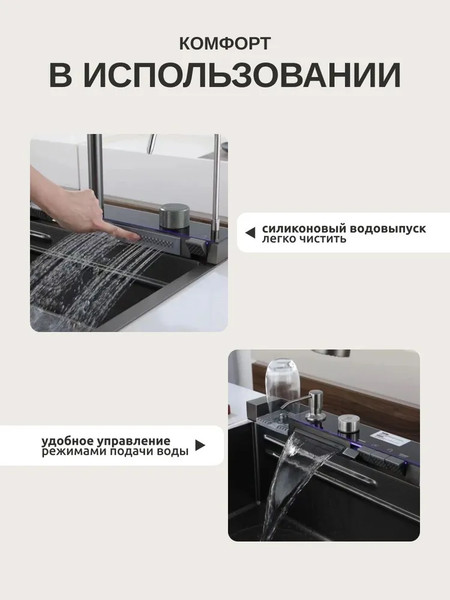 КОМФОРТ
В ИСПОЛЬЗОВАНИИ

силиконовый водовыпуск
легко чистить

удобное управление
режимами подачи воды