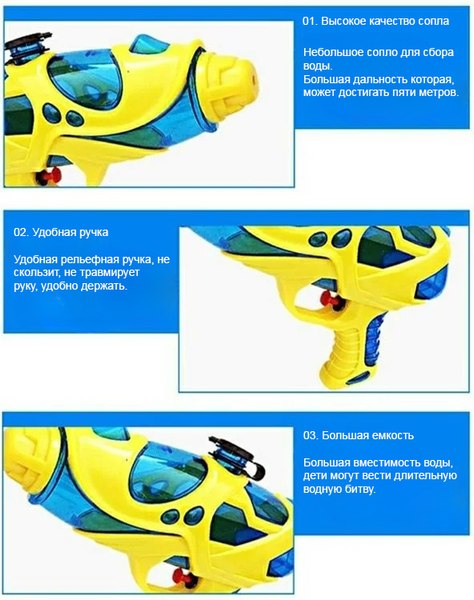 01. Высокое качество сопла

Небольшое сопло для сбора воды.
Большая дальность которая, может достигать пяти метров.

02. Удобная ручка

Удобная рельефная ручка, не скользит, не травмирует руку, удобно держать.

03. Большая емкость

Большая вместимость воды, дети могут вести длительную водную битву.