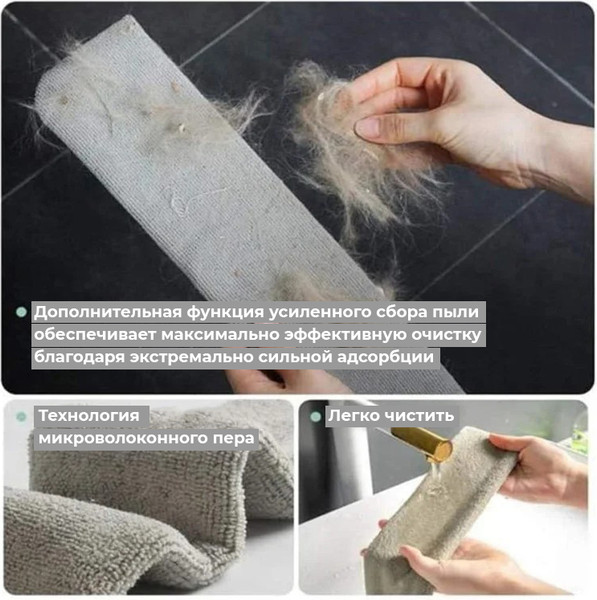 Дополнительная функция усиленного сбора пыли обеспечивает максимально эффективную очистку благодаря экстремально сильной адсорбции

Технология микроволоконного пера

Легко чистить