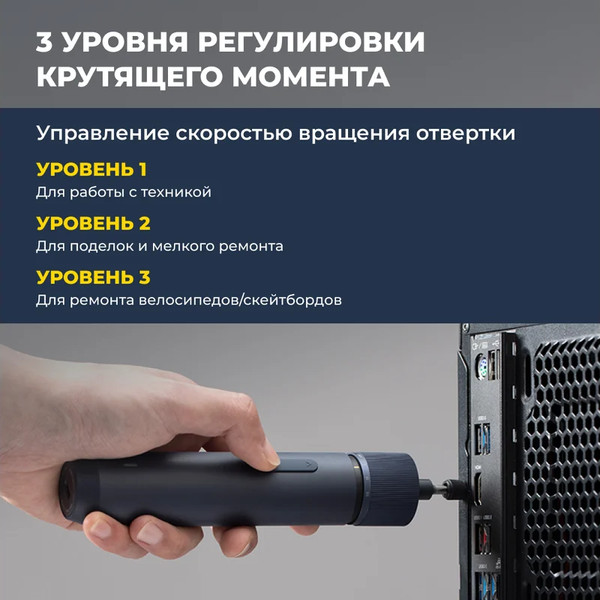 3 УРОВНЯ РЕГУЛИРОВКИ КРУТЯЩЕГО МОМЕНТА

Управление скоростью вращения отвертки

УРОВЕНЬ 1
Для работы с техникой

УРОВЕНЬ 2
Для поделок и мелкого ремонта

УРОВЕНЬ 3
Для ремонта велосипедов/скейтбордов