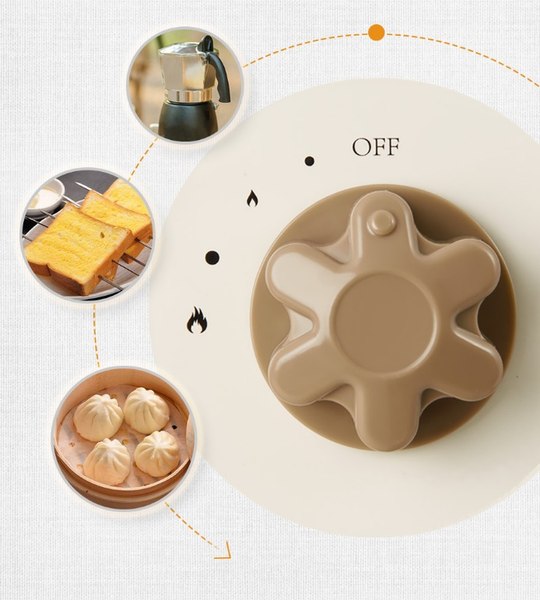 OFF