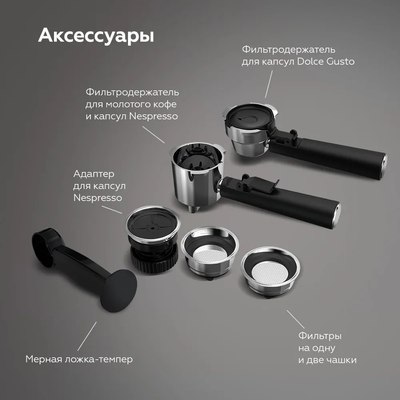 Аксессуары

Фильтродержатель для капсул Dolce Gusto

Фильтродержатель для молотого кофе и капсул Nespresso

Адаптер для капсул Nespresso

Мерная ложка-темпер

Фильтры на одну и две чашки