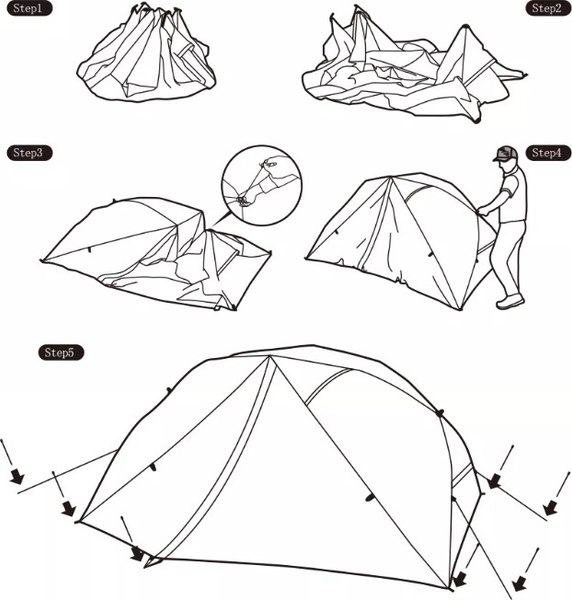 Step1

Step2

Step3

Step4

Step5