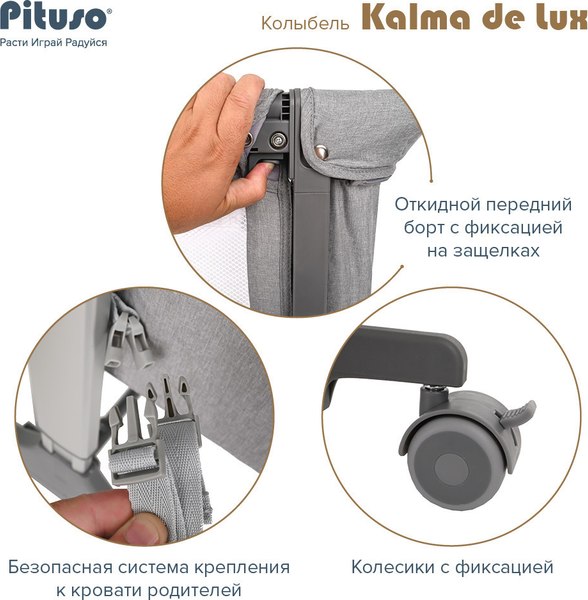 Pituso®
Расти Играй Радуйся

Колыбель Kalma de lux

Откидной передний борт с фиксацией на защелках

Безопасная система крепления к кровати родителей

Колесики с фиксацией