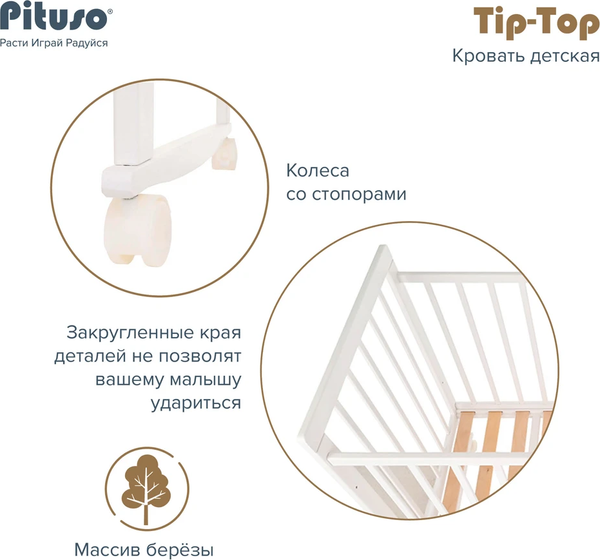 Pituso®
Расти Играй Радуйся

Tip-Top
Кровать детская

Колеса со стопорами

Закругленные края деталей не позволят вашему малышу удариться

Массив берёзы