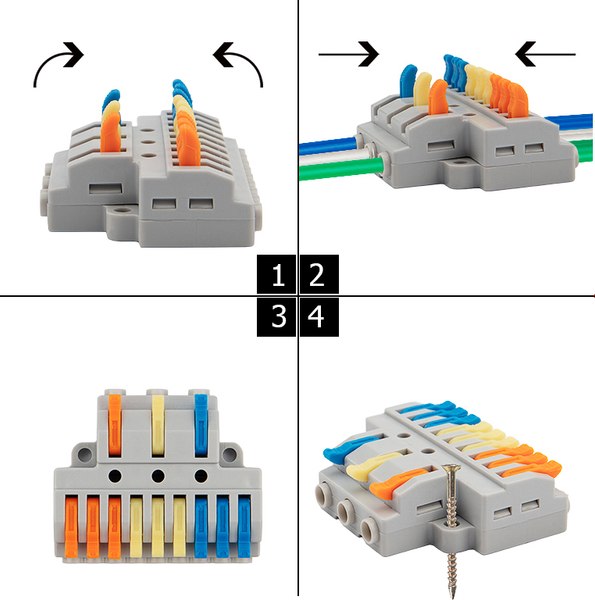 1 2
3 4