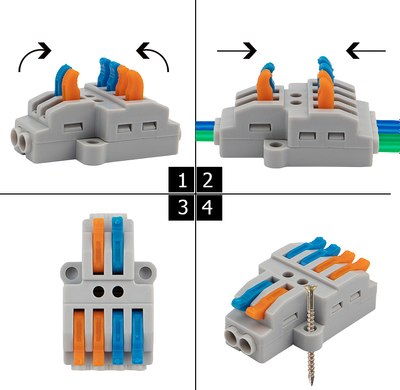 1 2
3 4