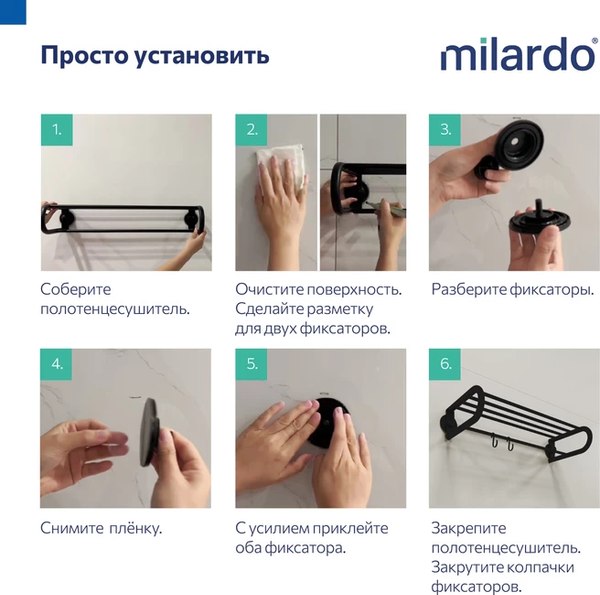 Просто установить

milardo®

1.

Соберите полотенцесушитель.

2.

Очистите поверхность. Сделайте разметку для двух фиксаторов.

3.

Разберите фиксаторы.

4.

Снимите плёнку.

5.

С усилием приклейте оба фиксатора.

6.

Закрепите полотенцесушитель. Закрутите колпачки фиксаторов.