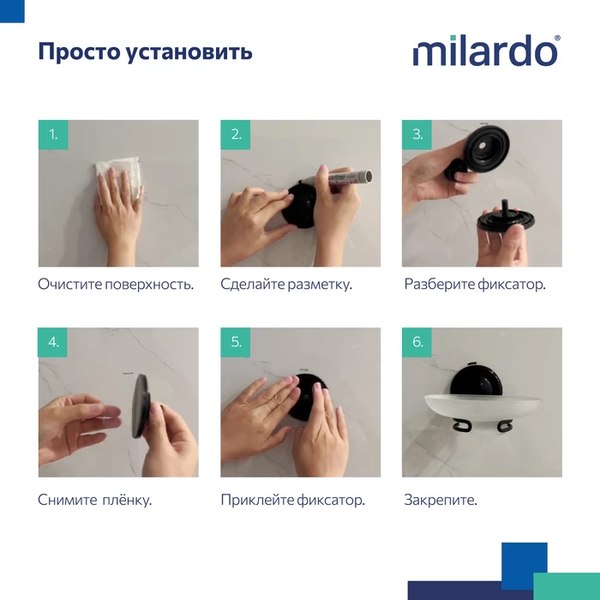 Просто установить

milardo®

1.

Очистите поверхность.

2.

Сделайте разметку.

3.

Разберите фиксатор.

4.

Снимите плёнку.

5.

Приклейте фиксатор.

6.

Закрепите.