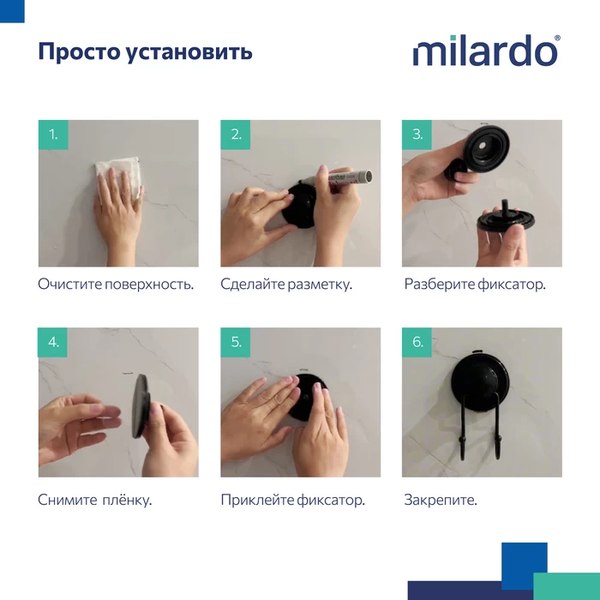 Просто установить

milardo®

1.

Очистите поверхность.

2.

Сделайте разметку.

3.

Разберите фиксатор.

4.

Снимите плёнку.

5.

Приклейте фиксатор.

6.

Закрепите.