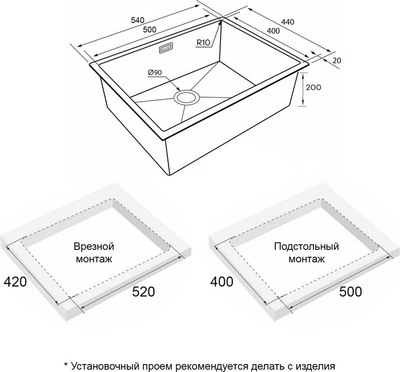 540
500
440
400
R10
20
Ø90
200

Врезной монтаж
420
520

Подстольный монтаж
400
500

* Установочный проем рекомендуется делать с изделия