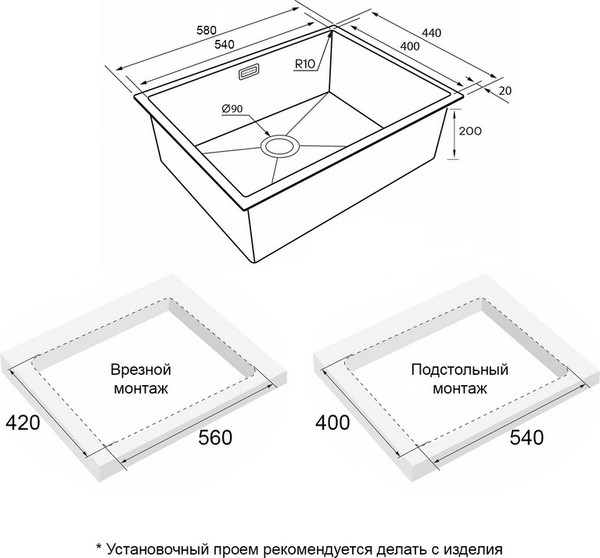 580
540
440
400
R10
20
Ø90
200

Врезной монтаж
420
560

Подстольный монтаж
400
540

* Установочный проем рекомендуется делать с изделия