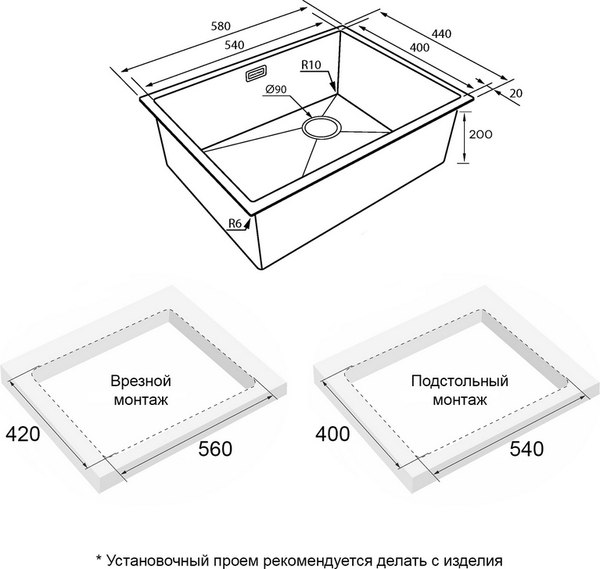 580
540
440
400
R10
Ø90
20
200
R6

Врезной монтаж
420
560

Подстольный монтаж
400
540

* Установочный проем рекомендуется делать с изделия