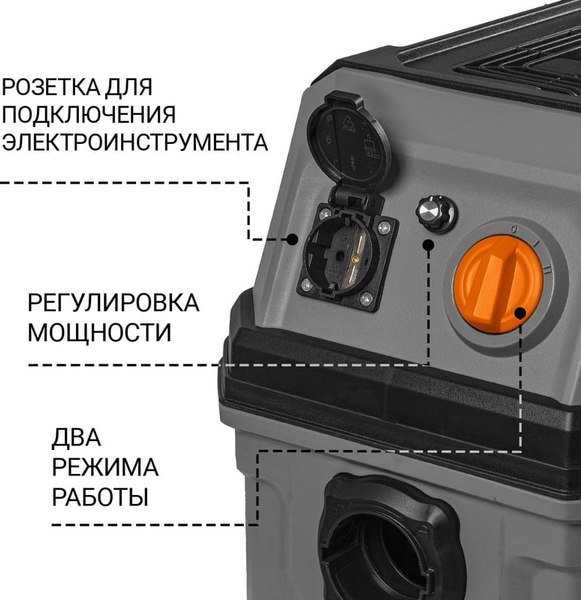 РОЗЕТКА ДЛЯ ПОДКЛЮЧЕНИЯ ЭЛЕКТРОИНСТРУМЕНТА

РЕГУЛИРОВКА МОЩНОСТИ

ДВА РЕЖИМА РАБОТЫ

0 I II