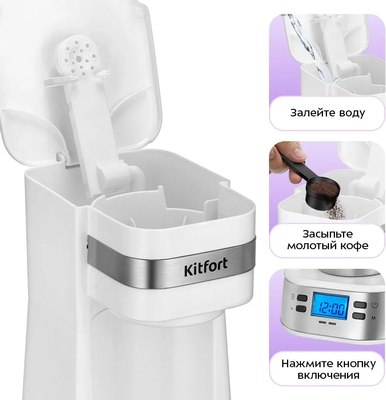 Kitfort

Залейте воду

Засыпьте молотый кофе

12:00

Нажмите кнопку включения