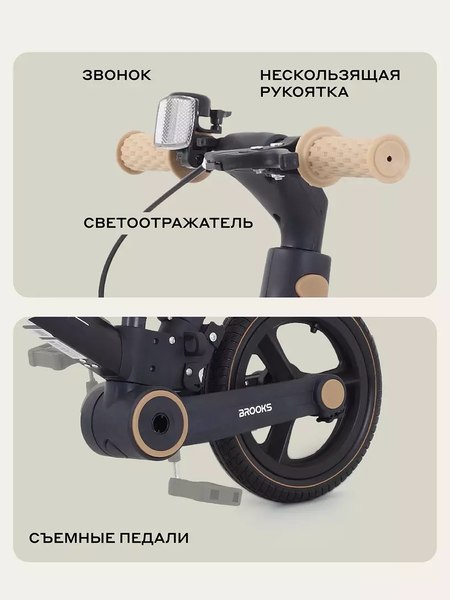 ЗВОНОК

НЕСКОЛЬЗЯЩАЯ РУКОЯТКА

СВЕТООТРАЖАТЕЛЬ

BROOKS

СЪЕМНЫЕ ПЕДАЛИ