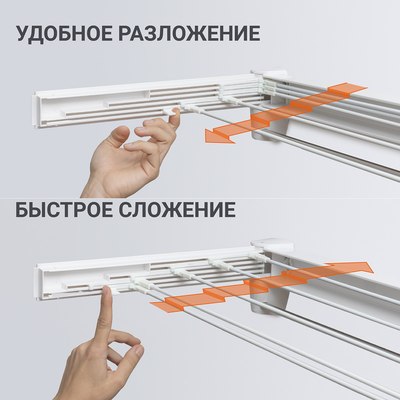 УДОБНОЕ РАЗЛОЖЕНИЕ

БЫСТРОЕ СЛОЖЕНИЕ