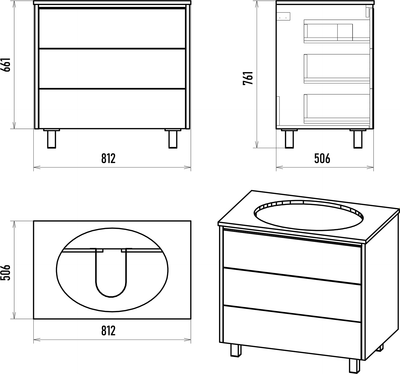 661

812

761

506

506

812