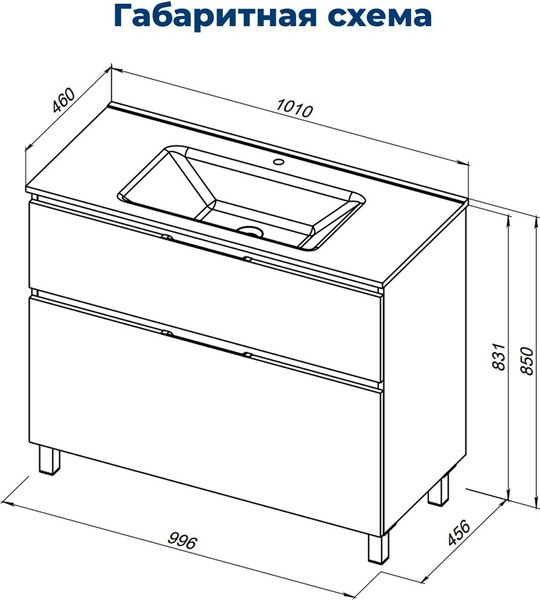 Габаритная схема

460

1010

831

850

996

456