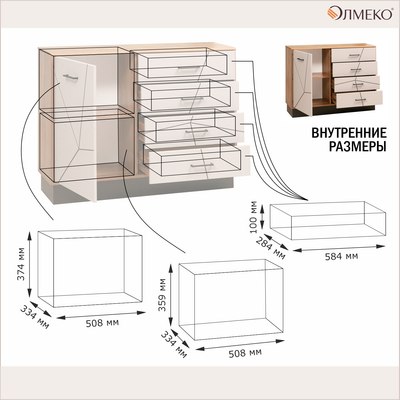 ОЛМЕКО

ВНУТРЕННИЕ РАЗМЕРЫ

100 мм
284 мм
584 мм

374 мм
334 мм
508 мм

359 мм
334 мм
508 мм