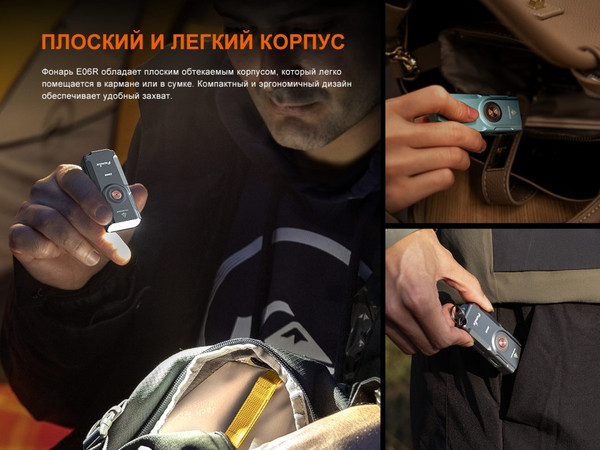 ПЛОСКИЙ И ЛЕГКИЙ КОРПУС

Фонарь E06R обладает плоским обтекаемым корпусом, который легко помещается в кармане или в сумке. Компактный и эргономичный дизайн обеспечивает удобный захват.