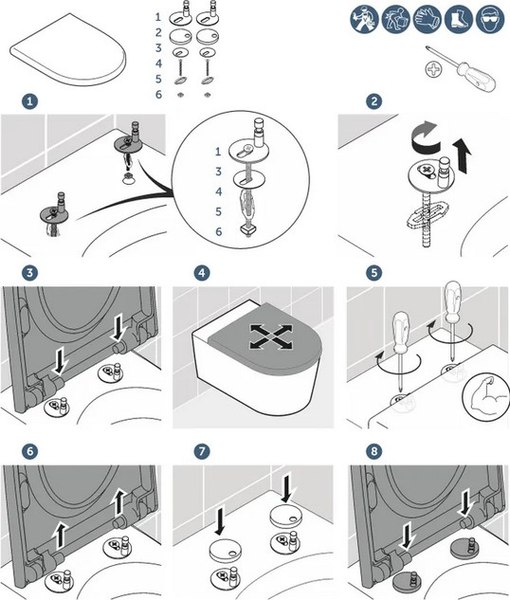 1
2
3
4
5
6

1

1
3
4
5
6

2

3

4

5

6

7

8