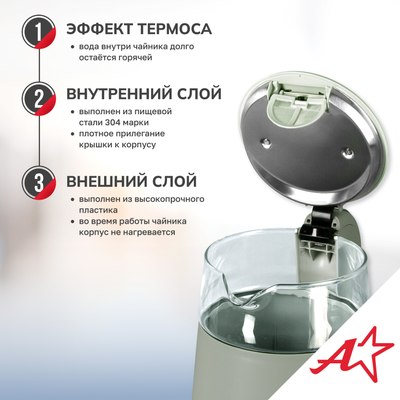 1
ЭФФЕКТ ТЕРМОСА
• вода внутри чайника долго остаётся горячей

2
ВНУТРЕННИЙ СЛОЙ
• выполнен из пищевой стали 304 марки
• плотное прилегание крышки к корпусу

3
ВНЕШНИЙ СЛОЙ
• выполнен из высокопрочного пластика
• во время работы чайника корпус не нагревается

A