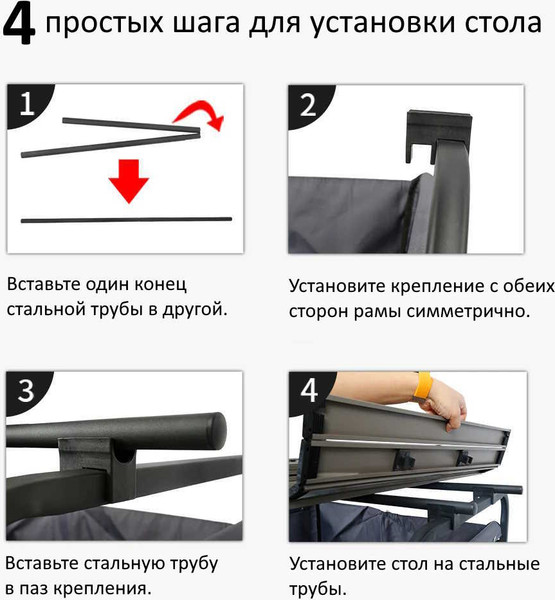 4 простых шага для установки стола

1

Вставьте один конец стальной трубы в другой.

2

Установите крепление с обеих сторон рамы симметрично.

3

Вставьте стальную трубу в паз крепления.

4

Установите стол на стальные трубы.