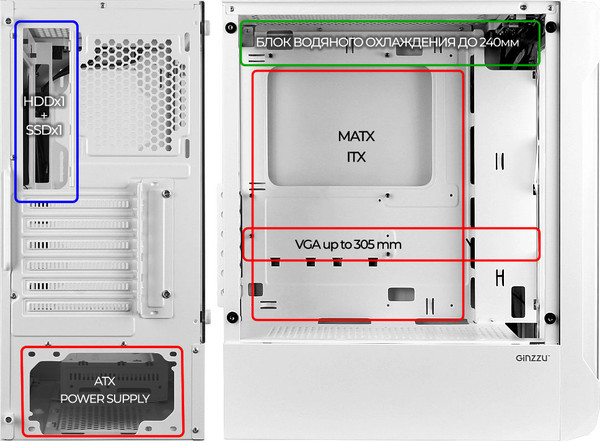 HDDx1
+
SSDx1

ATX
POWER SUPPLY

БЛОК ВОДЯНОГО ОХЛАЖДЕНИЯ ДО 240мм

MATX
ITX

VGA up to 305 mm

GINZZU